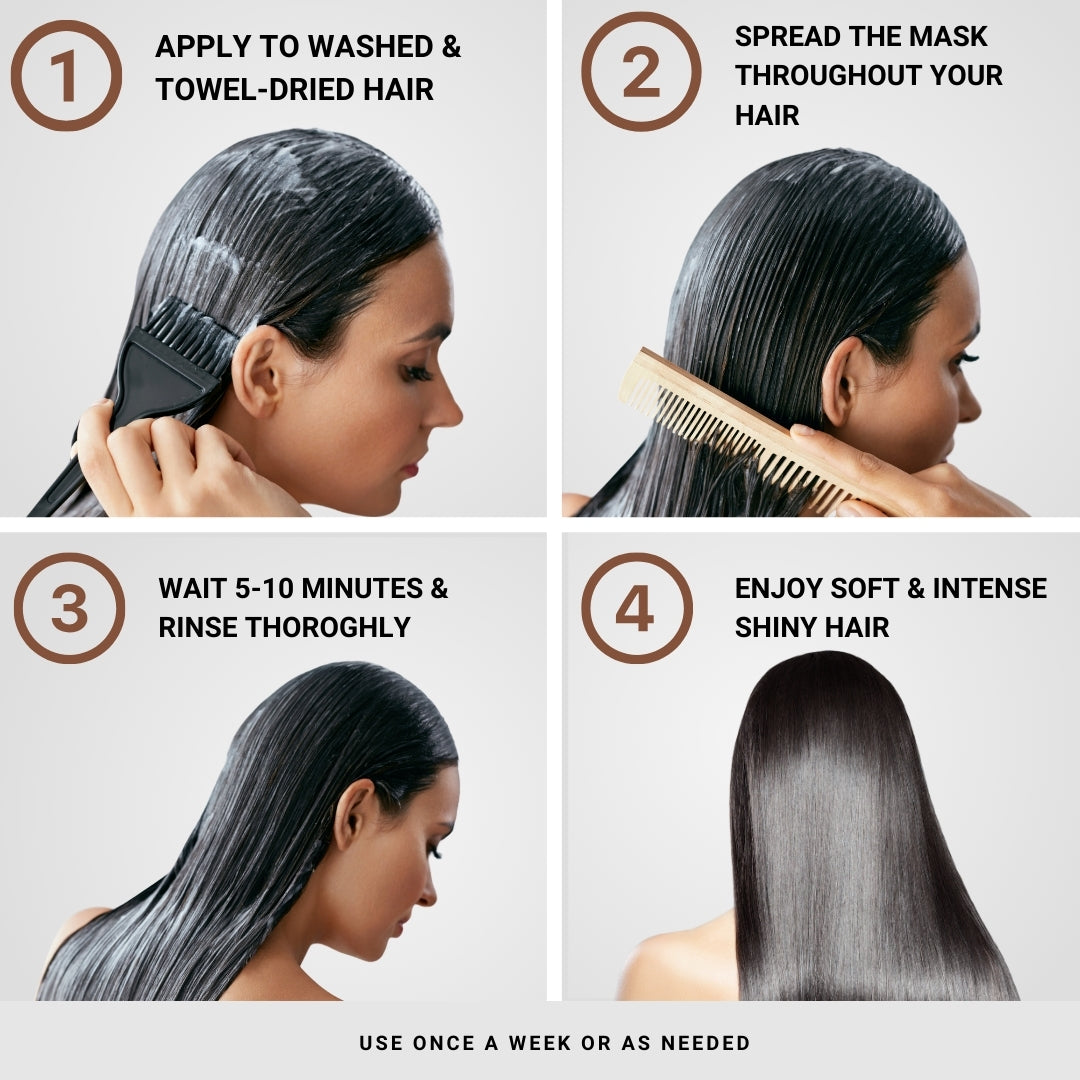 1
APPLY TO WASHED & TOWEL-DRIED HAIR

2
SPREAD THE MASK THROUGHOUT YOUR HAIR

3
WAIT 5-10 MINUTES & RINSE THOROGHLY

4
ENJOY SOFT & INTENSE SHINY HAIR

USE ONCE A WEEK OR AS NEEDED