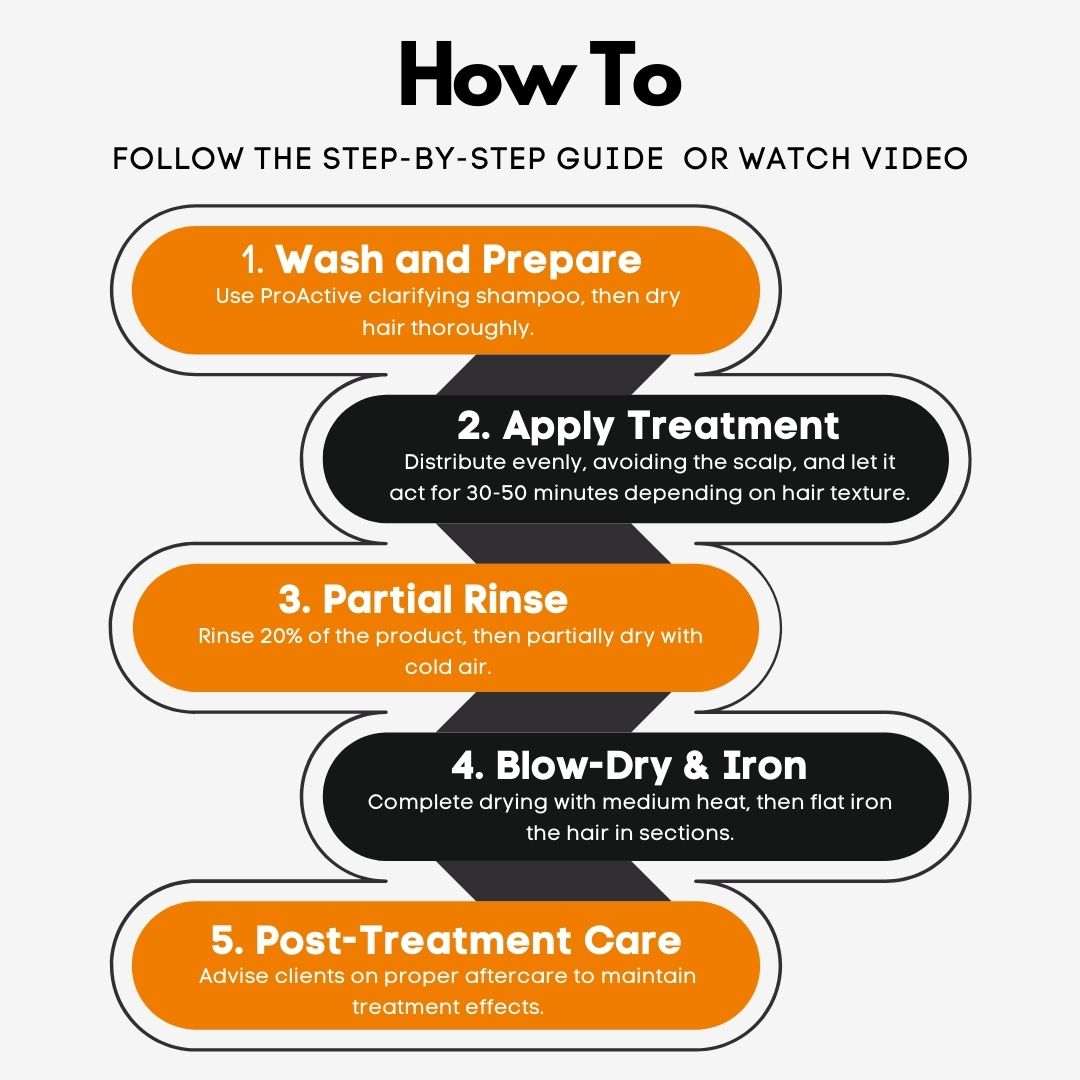 How To

FOLLOW THE STEP-BY-STEP GUIDE OR WATCH VIDEO

1. Wash and Prepare
Use ProActive clarifying shampoo, then dry hair thoroughly.

2. Apply Treatment
Distribute evenly, avoiding the scalp, and let it act for 30-50 minutes depending on hair texture.

3. Partial Rinse
Rinse 20% of the product, then partially dry with cold air.

4. Blow-Dry & Iron
Complete drying with medium heat, then flat iron the hair in sections.

5. Post-Treatment Care
Advise clients on proper aftercare to maintain treatment effects.