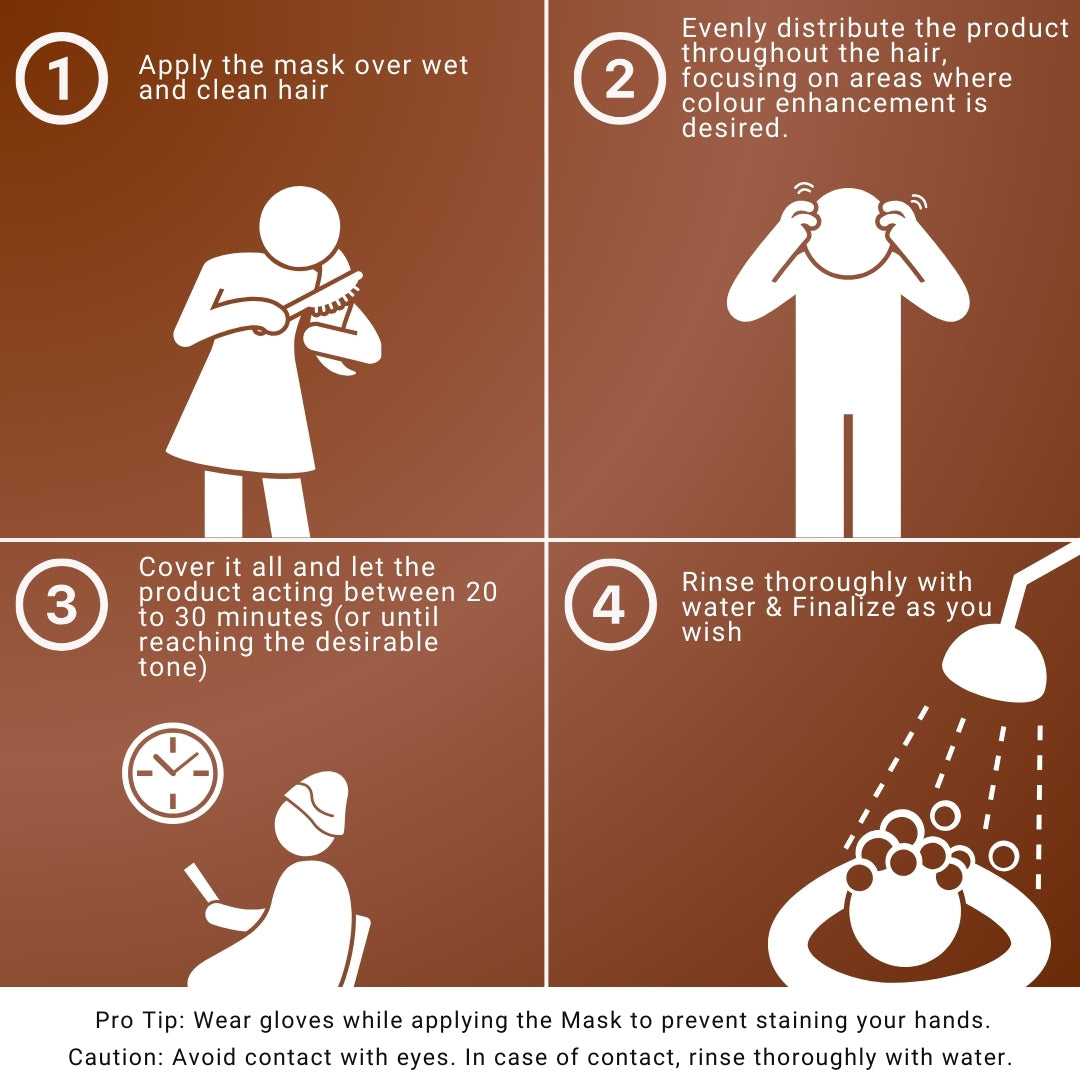 1

Apply the mask over wet and clean hair

2

Evenly distribute the product throughout the hair, focusing on areas where colour enhancement is desired.

3

Cover it all and let the product acting between 20 to 30 minutes (or until reaching the desirable tone)

4

Rinse thoroughly with water & Finalize as you wish

Pro Tip: Wear gloves while applying the Mask to prevent staining your hands.
Caution: Avoid contact with eyes. In case of contact, rinse thoroughly with water.