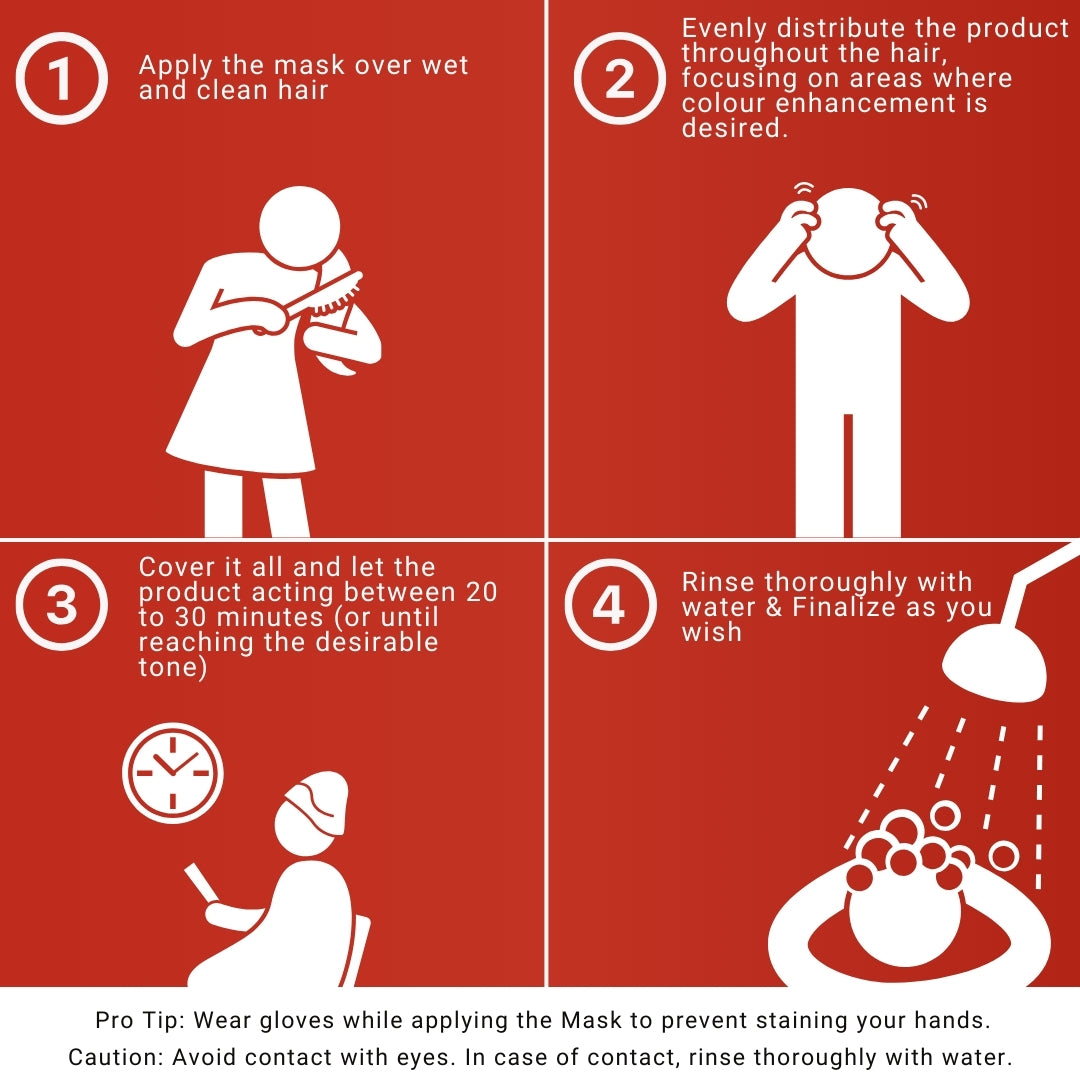 1 Apply the mask over wet and clean hair

2 Evenly distribute the product throughout the hair, focusing on areas where colour enhancement is desired.

3 Cover it all and let the product acting between 20 to 30 minutes (or until reaching the desirable tone)

4 Rinse thoroughly with water & Finalize as you wish

Pro Tip: Wear gloves while applying the Mask to prevent staining your hands.
Caution: Avoid contact with eyes. In case of contact, rinse thoroughly with water.